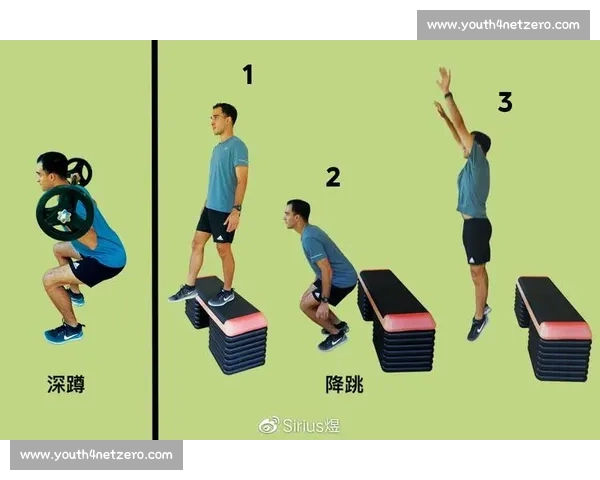 www.youth4netzero.com

1

2

3

深蹲

降跳

Sirius煜

www.youth4netzero.com